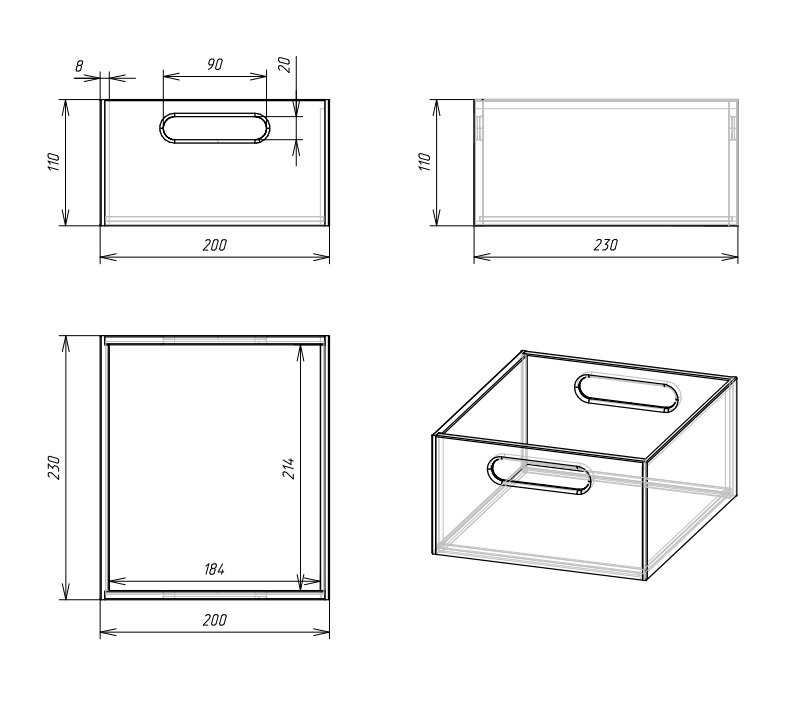 8
90
20
110
200
110
230
230
214
184
200